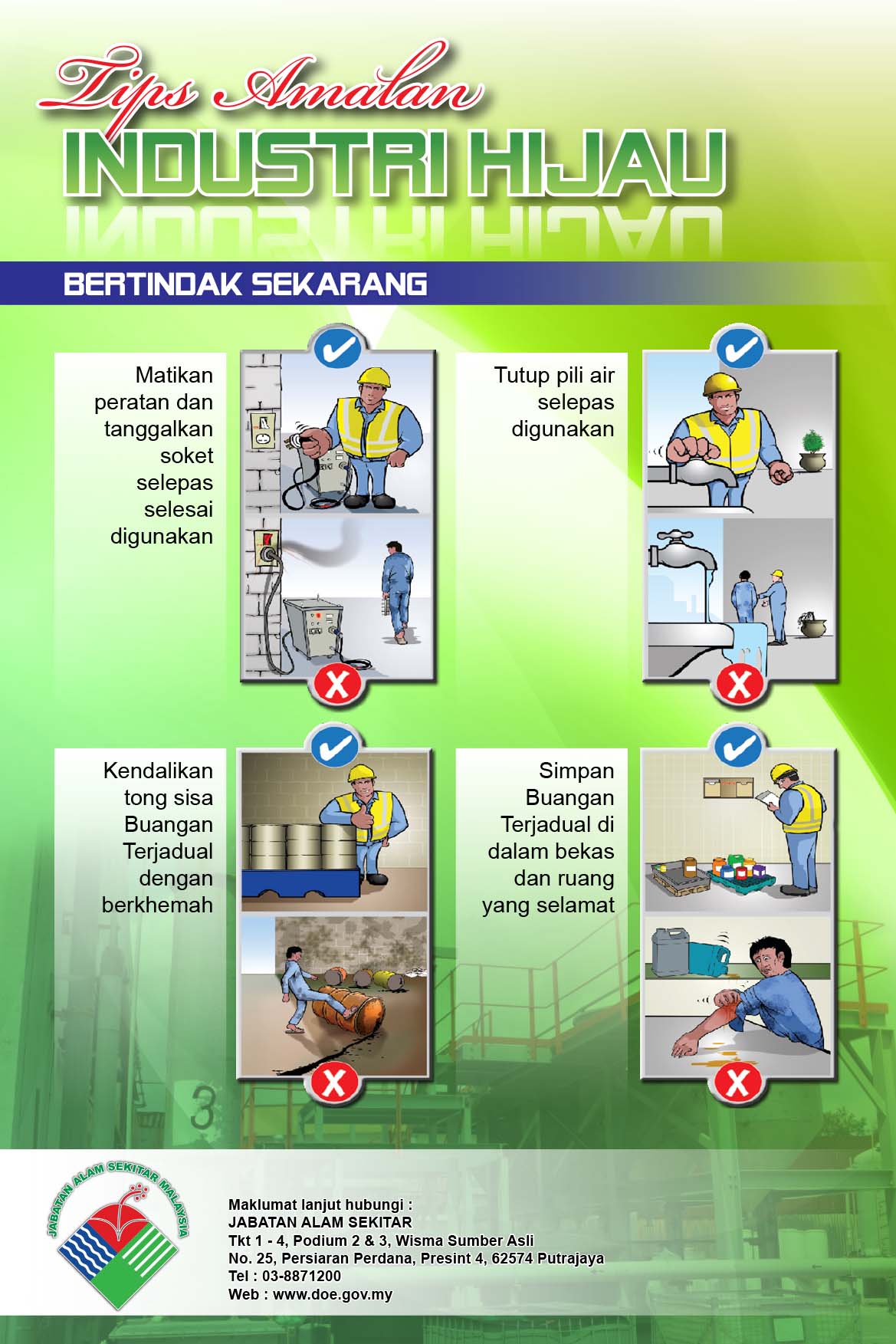 Tips Amalan
INDUSTRI HIJAU

BERTINDAK SEKARANG

Matikan peratan dan tanggalkan soket selepas selesai digunakan

Tutup pili air selepas digunakan

Kendalikan tong sisa Buangan Terjadual dengan berkhemah

Simpan Buangan Terjadual di dalam bekas dan ruang yang selamat

3

JABATAN ALAM SEKITAR MALAYSIA

Maklumat lanjut hubungi :
JABATAN ALAM SEKITAR
Tkt 1 - 4, Podium 2 & 3, Wisma Sumber Asli
No. 25, Persiaran Perdana, Presint 4, 62574 Putrajaya
Tel : 03-8871200
Web : www.doe.gov.my